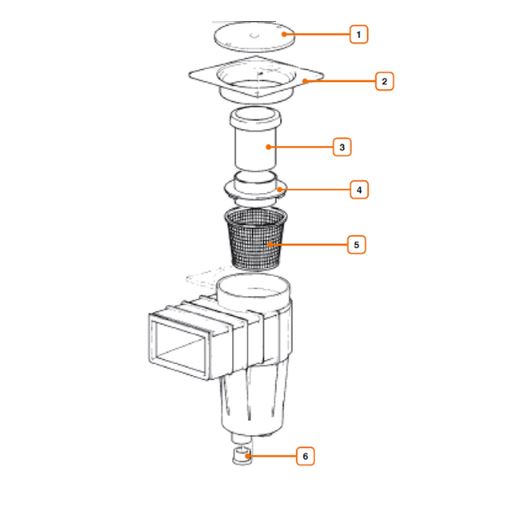 1
2
3
4
5
6